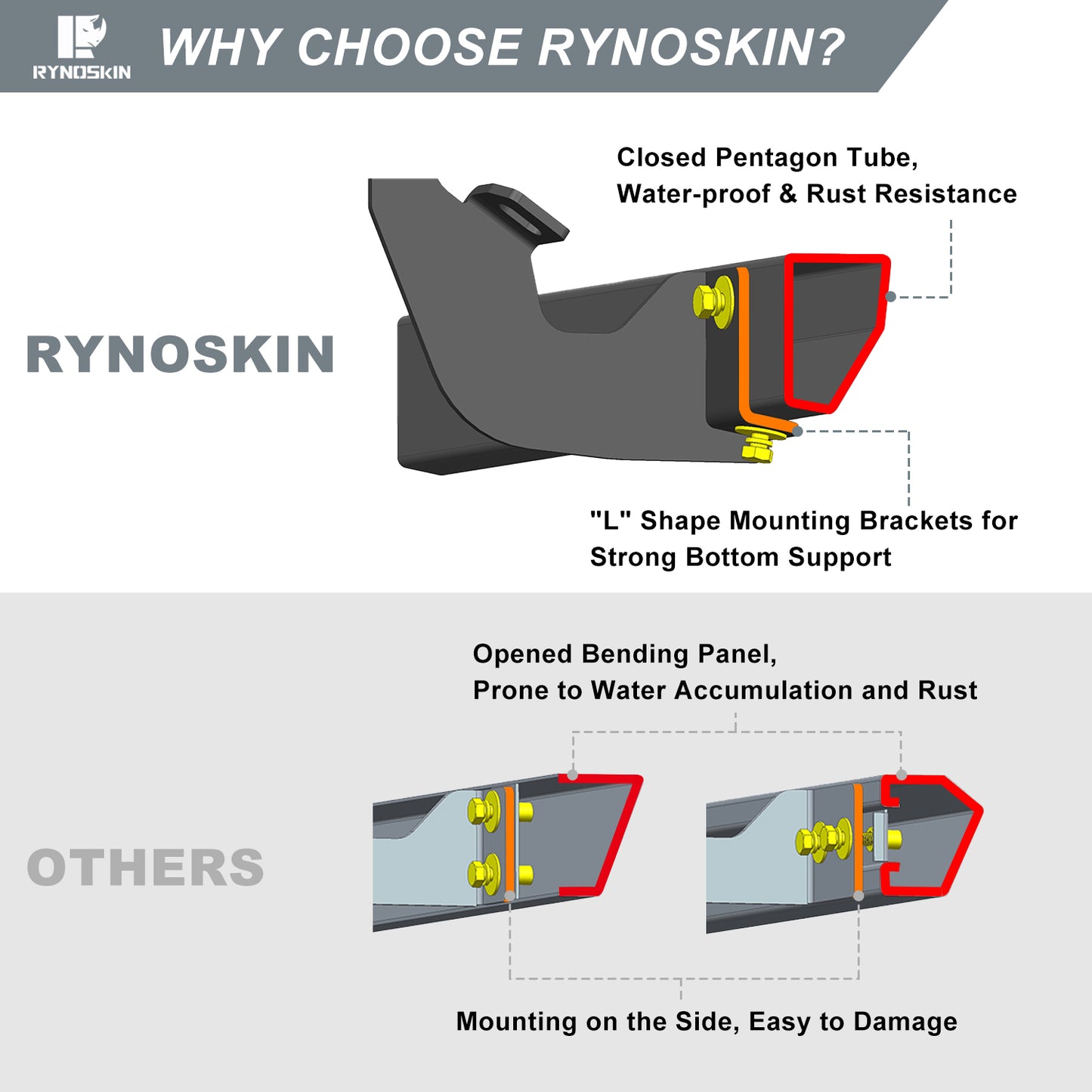 RYNOSKIN

WHY CHOOSE RYNOSKIN?

Closed Pentagon Tube, Water-proof & Rust Resistance

RYNOSKIN

"L" Shape Mounting Brackets for Strong Bottom Support

Opened Bending Panel, Prone to Water Accumulation and Rust

OTHERS

Mounting on the Side, Easy to Damage